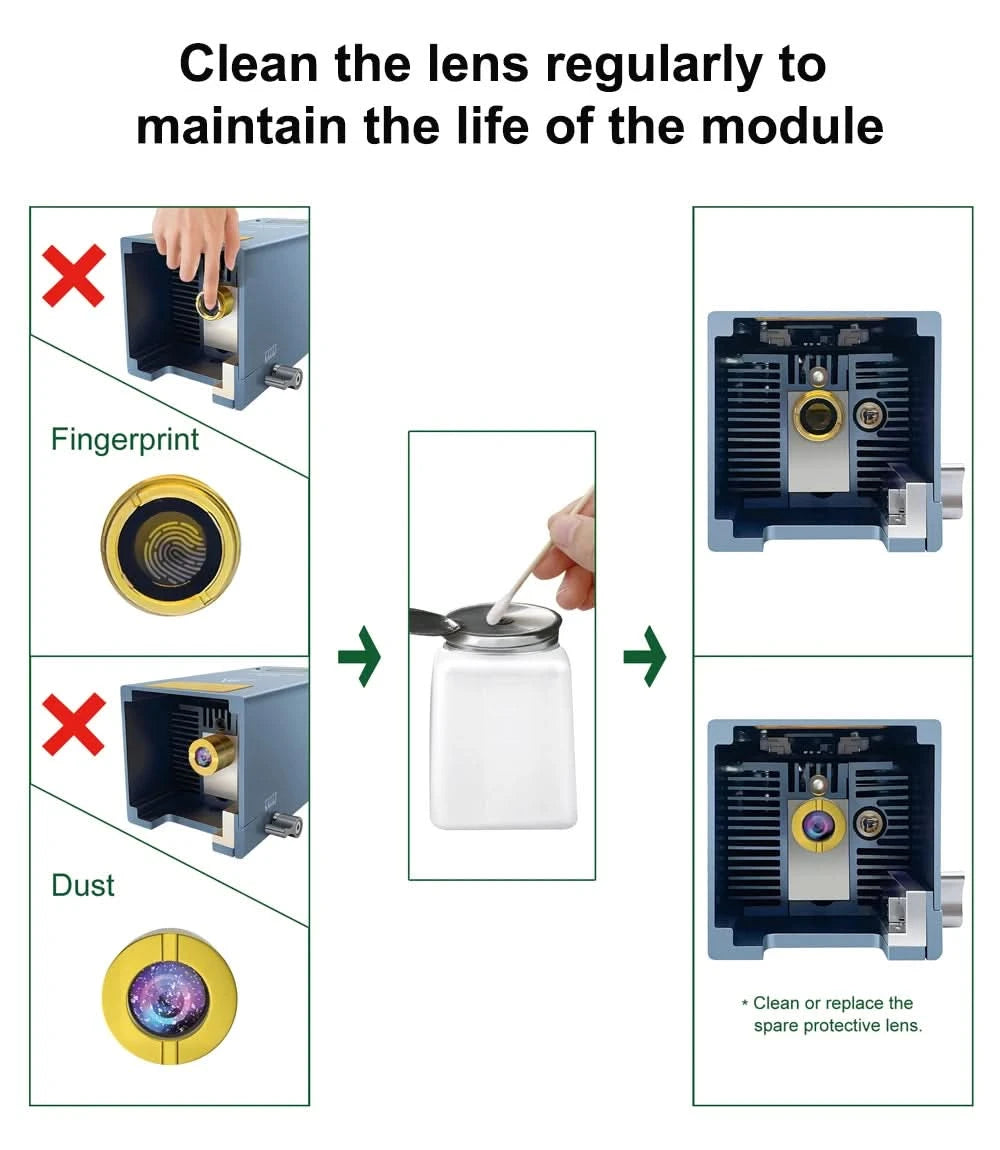 Clean the lens regularly to maintain the life of the module

Fingerprint

Dust

* Clean or replace the spare protective lens.