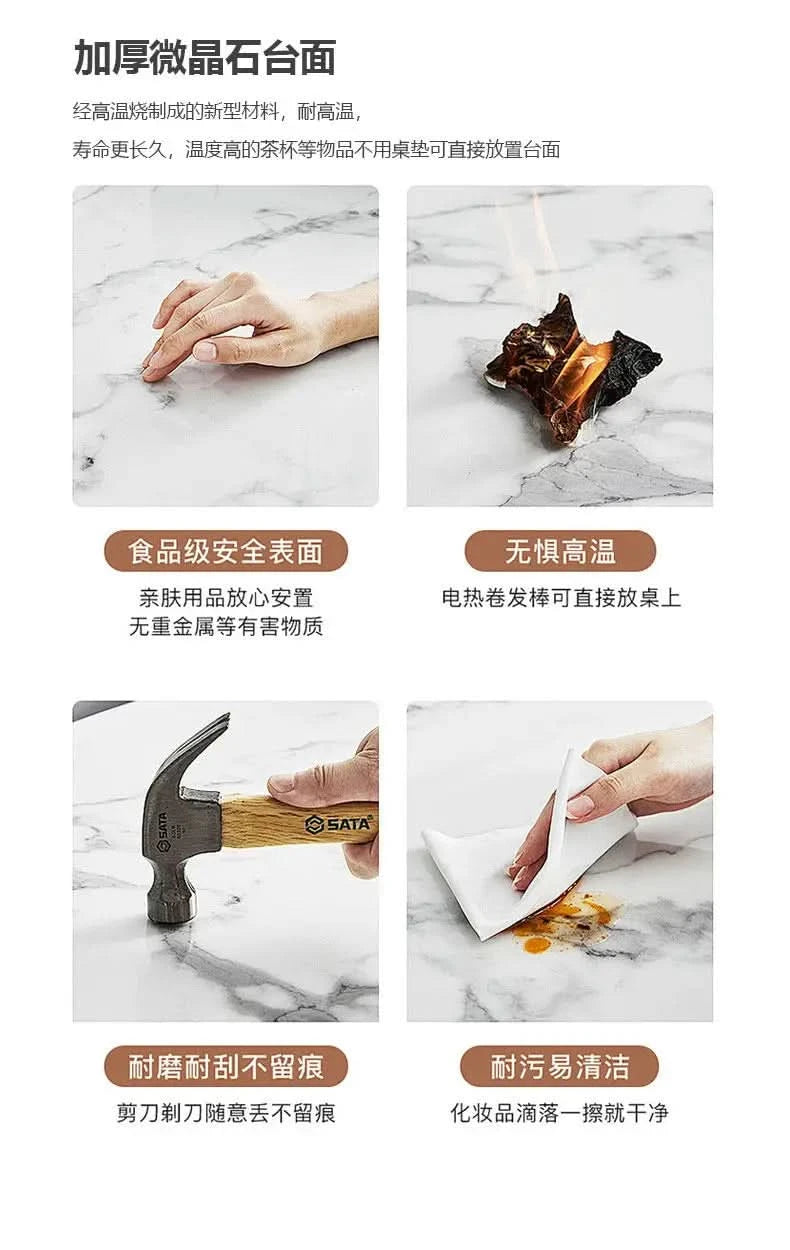 加厚微晶石台面

经高温烧制成的新型材料，耐高温，
寿命更长久，温度高的茶杯等物品不用桌垫可直接放置台面

食品级安全表面

亲肤用品放心安置
无重金属等有害物质

无惧高温

电热卷发棒可直接放桌上

SATA

SATA

耐磨耐刮不留痕

剪刀剃刀随意丢不留痕

耐污易清洁

化妆品滴落一擦就干净