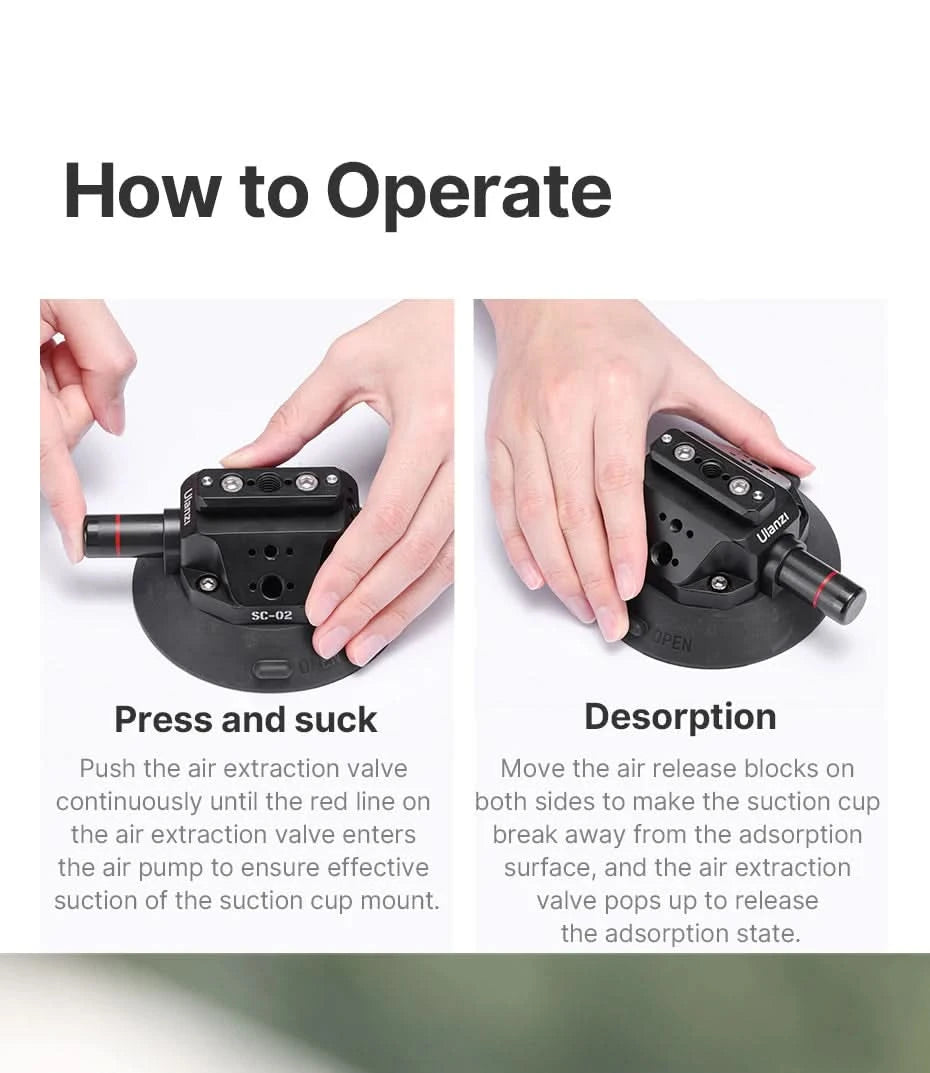 How to Operate

Ulanzi

SC-02

OPEN

Press and suck

Push the air extraction valve continuously until the red line on the air extraction valve enters the air pump to ensure effective suction of the suction cup mount.

Ulanzi

OPEN

Desorption

Move the air release blocks on both sides to make the suction cup break away from the adsorption surface, and the air extraction valve pops up to release the adsorption state.